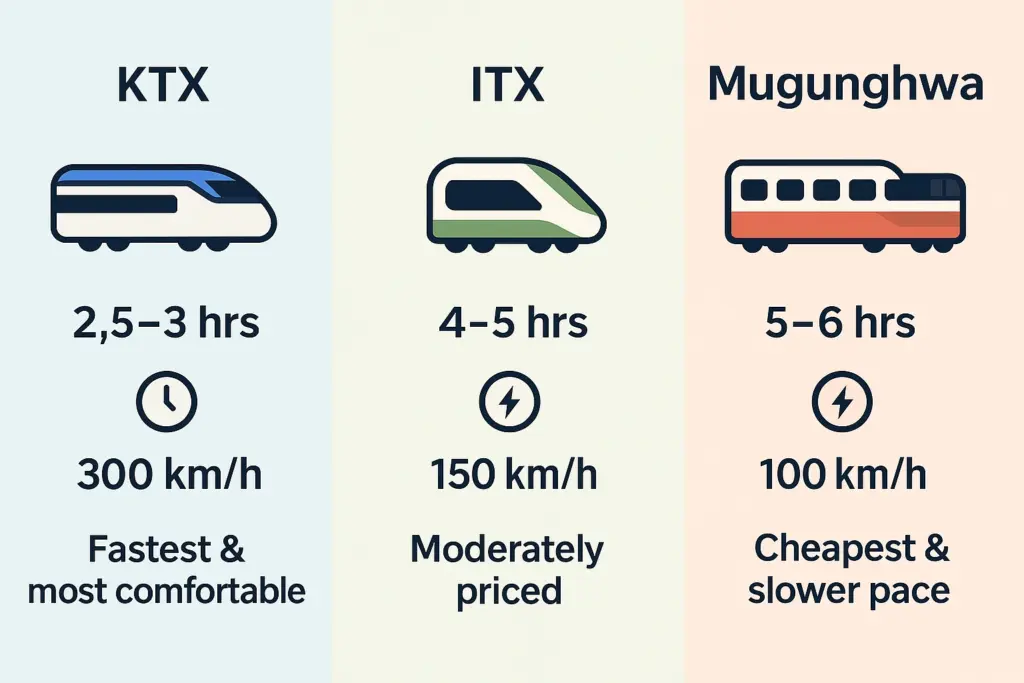 KTX

2,5–3 hrs

300 km/h

Fastest & most comfortable

ITX

4–5 hrs

150 km/h

Moderately priced

Mugunghwa

5–6 hrs

100 km/h

Cheapest & slower pace